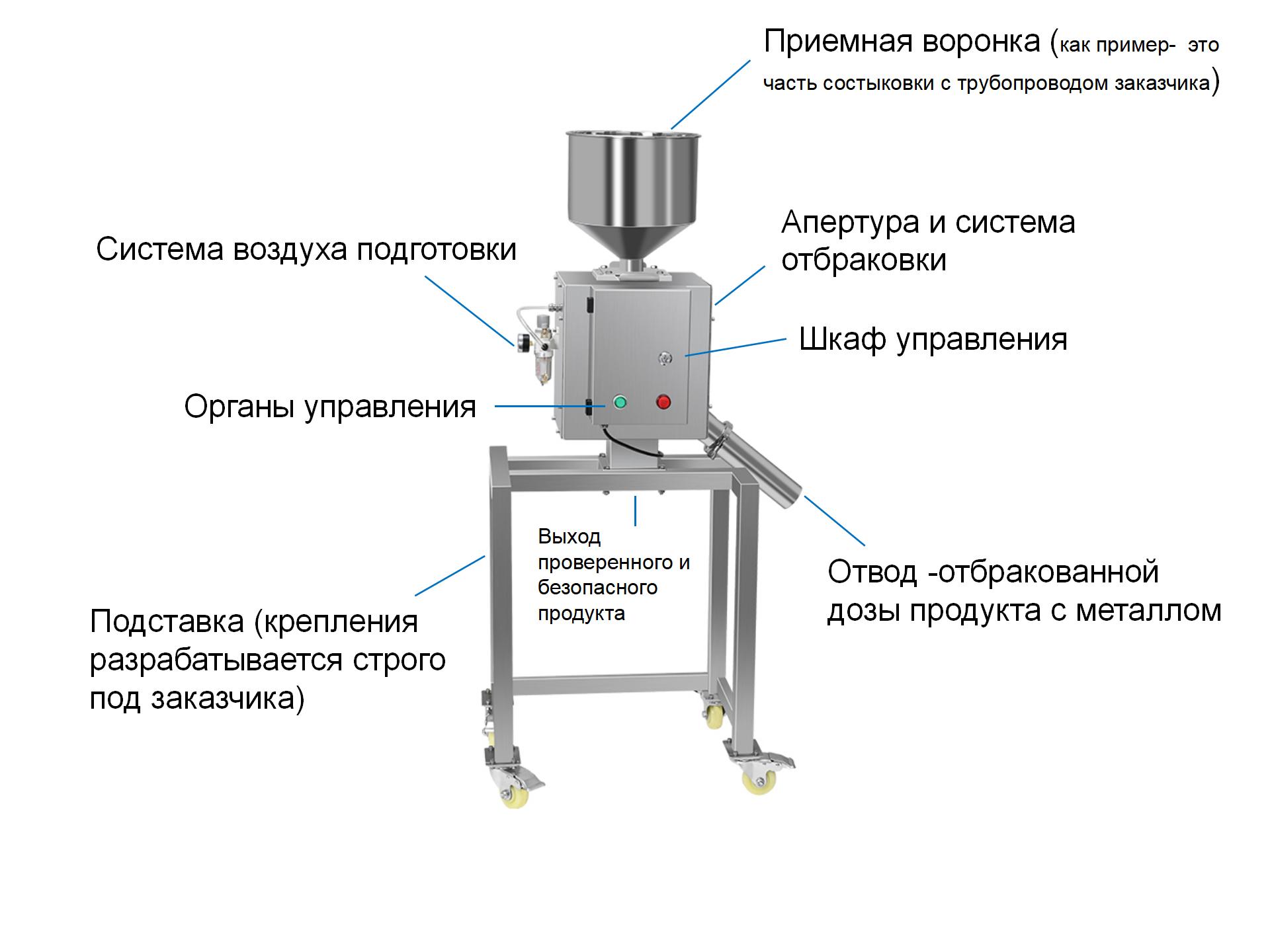 Приемная воронка (как пример-  это часть состыковки с трубопроводом заказчика)

Система воздуха подготовки

Апертура и система отбраковки

Шкаф управления

Органы управления

Выход проверенного и безопасного продукта

Отвод -отбракованной дозы продукта с металлом

Подставка (крепления разрабатывается строго под заказчика)